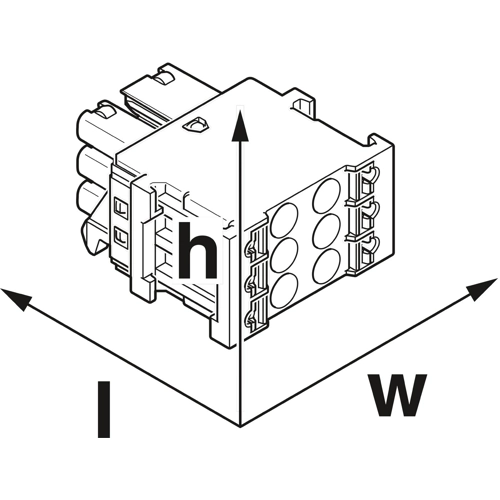 h
l
w