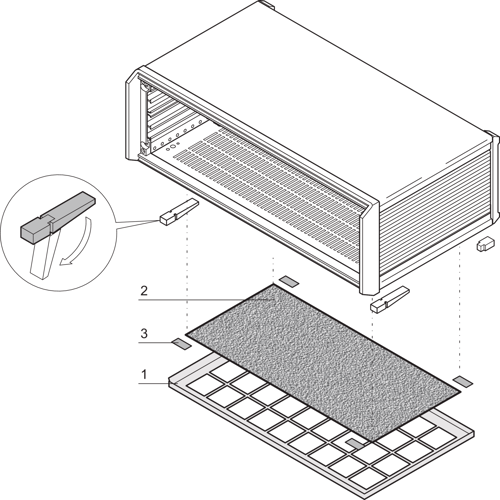 2

3

1